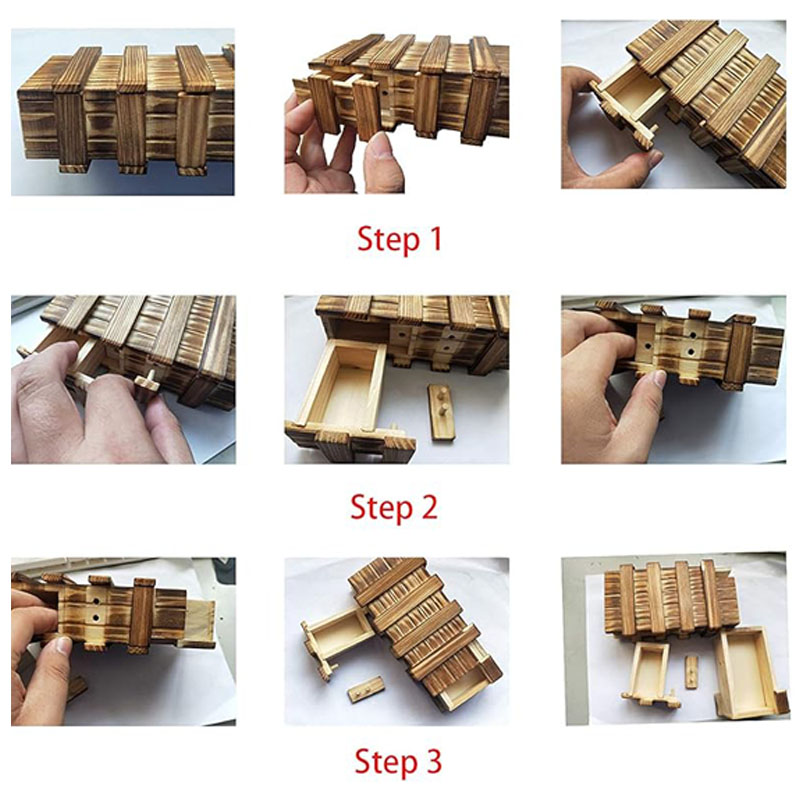 Step 1

Step 2

Step 3